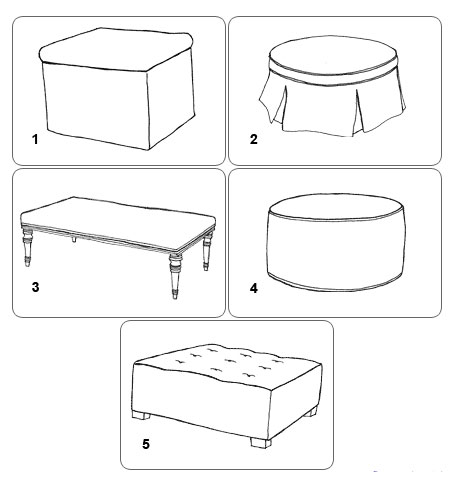 1

2

3

4

5