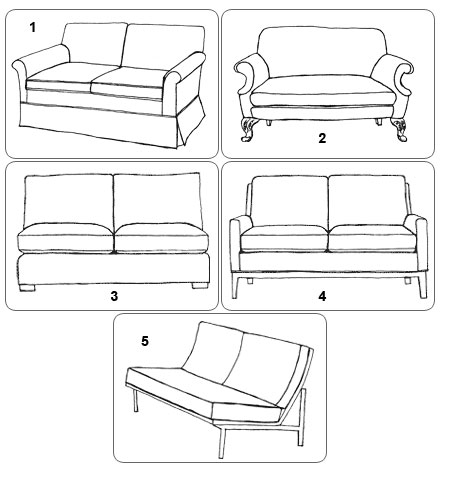 1

2

3

4

5