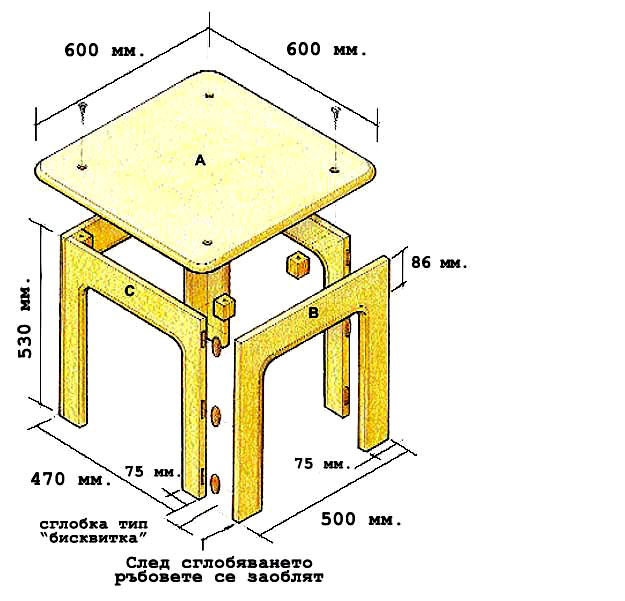 600 мм.

600 мм.

A

86 мм.

530 мм.

C

B

470 мм.

75 мм.

75 мм.

500 мм.

сглобка тип "бисквитка"

След сглобяването ръбовете се заоблят