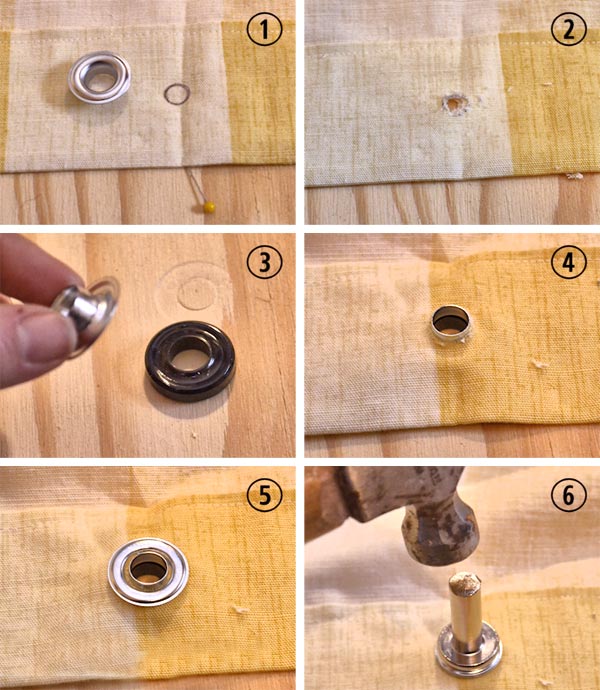 1

2

3

4

5

6